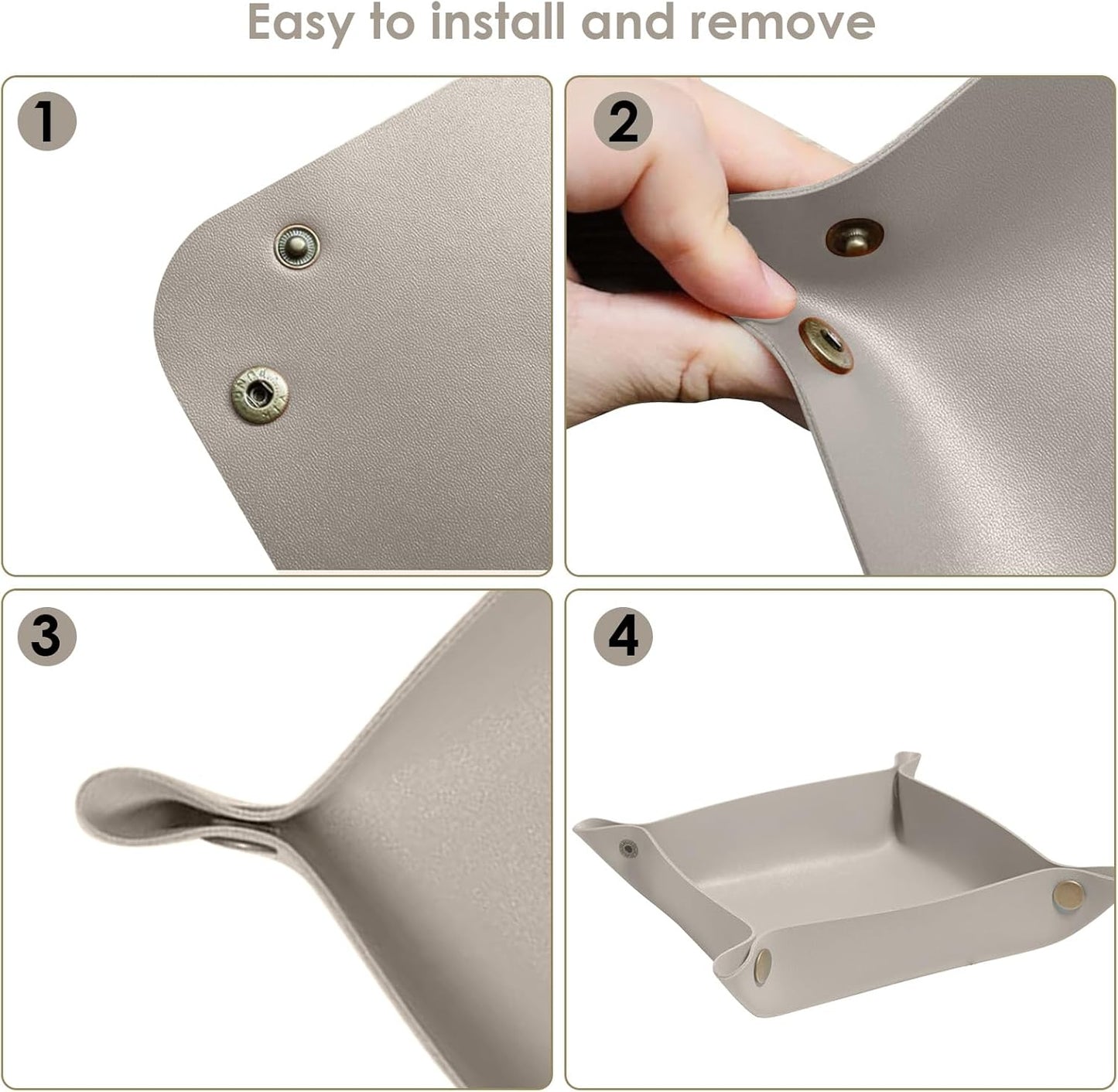 Easy to install and remove

1

2

3

4