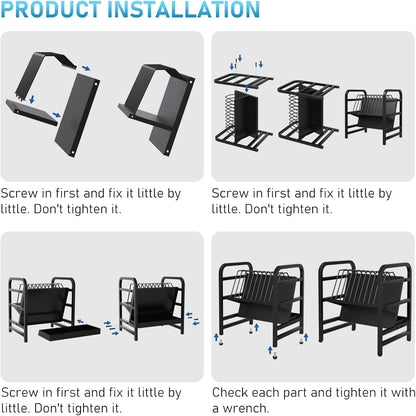 PRODUCT INSTALLATION

Screw in first and fix it little by little. Don't tighten it.

Screw in first and fix it little by little. Don't tighten it.

Screw in first and fix it little by little. Don't tighten it.

Check each part and tighten it with a wrench.