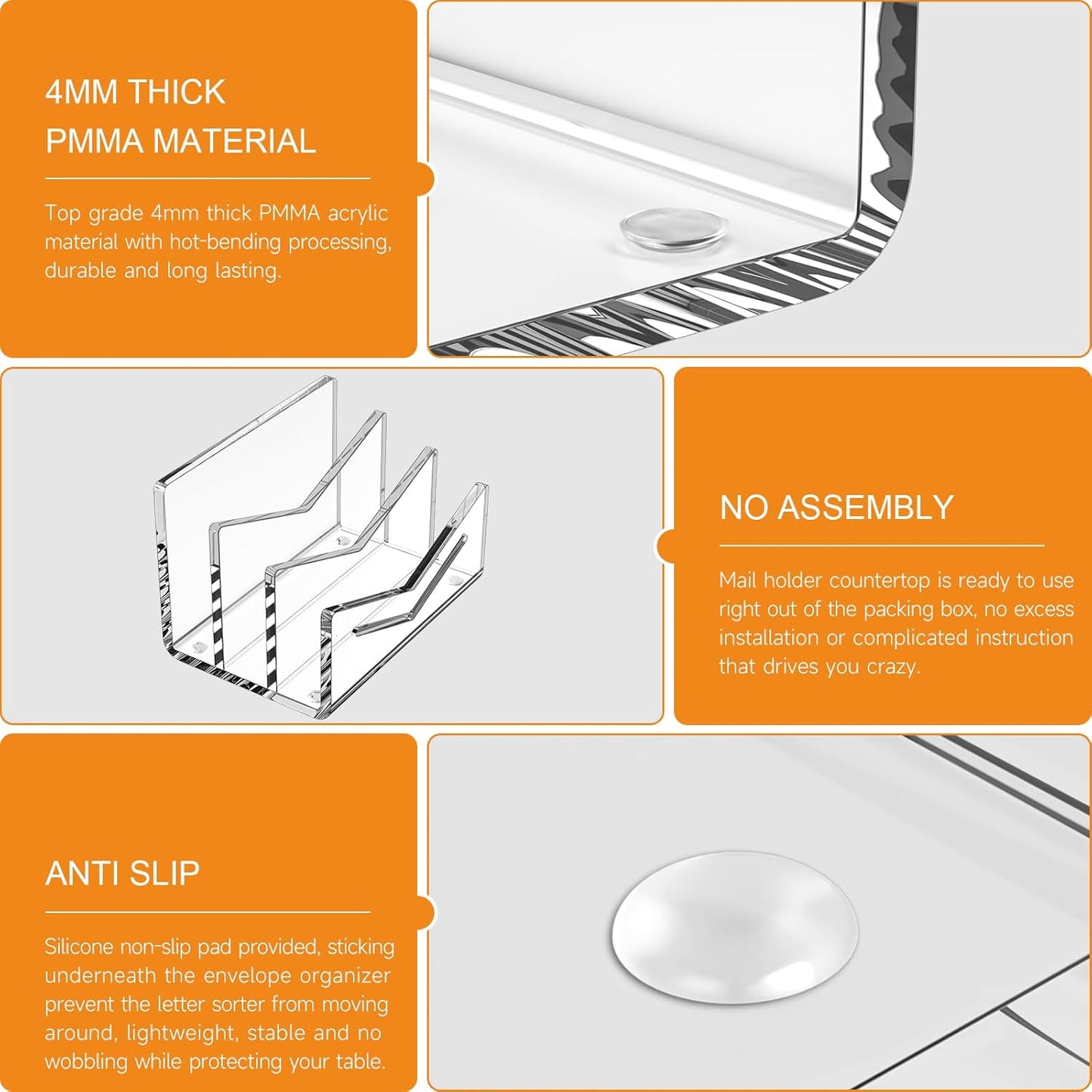 4MM THICK PMMA MATERIAL

Top grade 4mm thick PMMA acrylic material with hot-bending processing, durable and long lasting.

NO ASSEMBLY

Mail holder countertop is ready to use right out of the packing box, no excess installation or complicated instruction that drives you crazy.

ANTI SLIP

Silicone non-slip pad provided, sticking underneath the envelope organizer prevent the letter sorter from moving around, lightweight, stable and no wobbling while protecting your table.