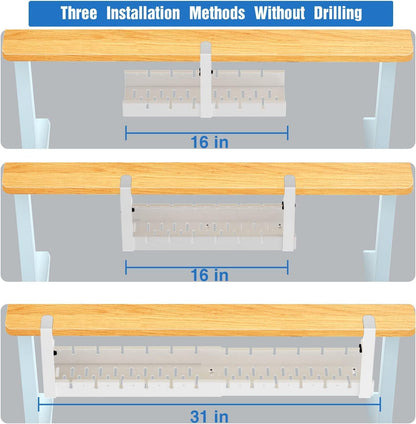 Three Installation Methods Without Drilling

16 in

16 in

31 in