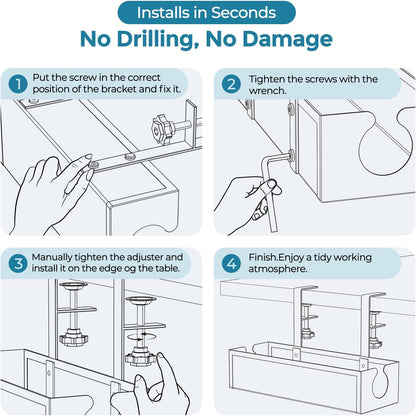 Installs in Seconds

No Drilling, No Damage

1 Put the screw in the correct position of the bracket and fix it.

2 Tighten the screws with the wrench.

3 Manually tighten the adjuster and install it on the edge og the table.

4 Finish.Enjoy a tidy working atmosphere.