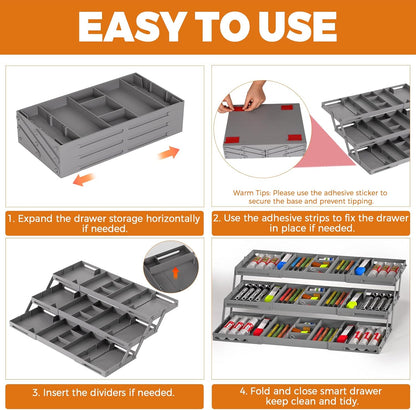 EASY TO USE

Warm Tips: Please use the adhesive sticker to secure the base and prevent tipping.

1. Expand the drawer storage horizontally if needed.

2. Use the adhesive strips to fix the drawer in place if needed.

3. Insert the dividers if needed.

4. Fold and close smart drawer keep clean and tidy.