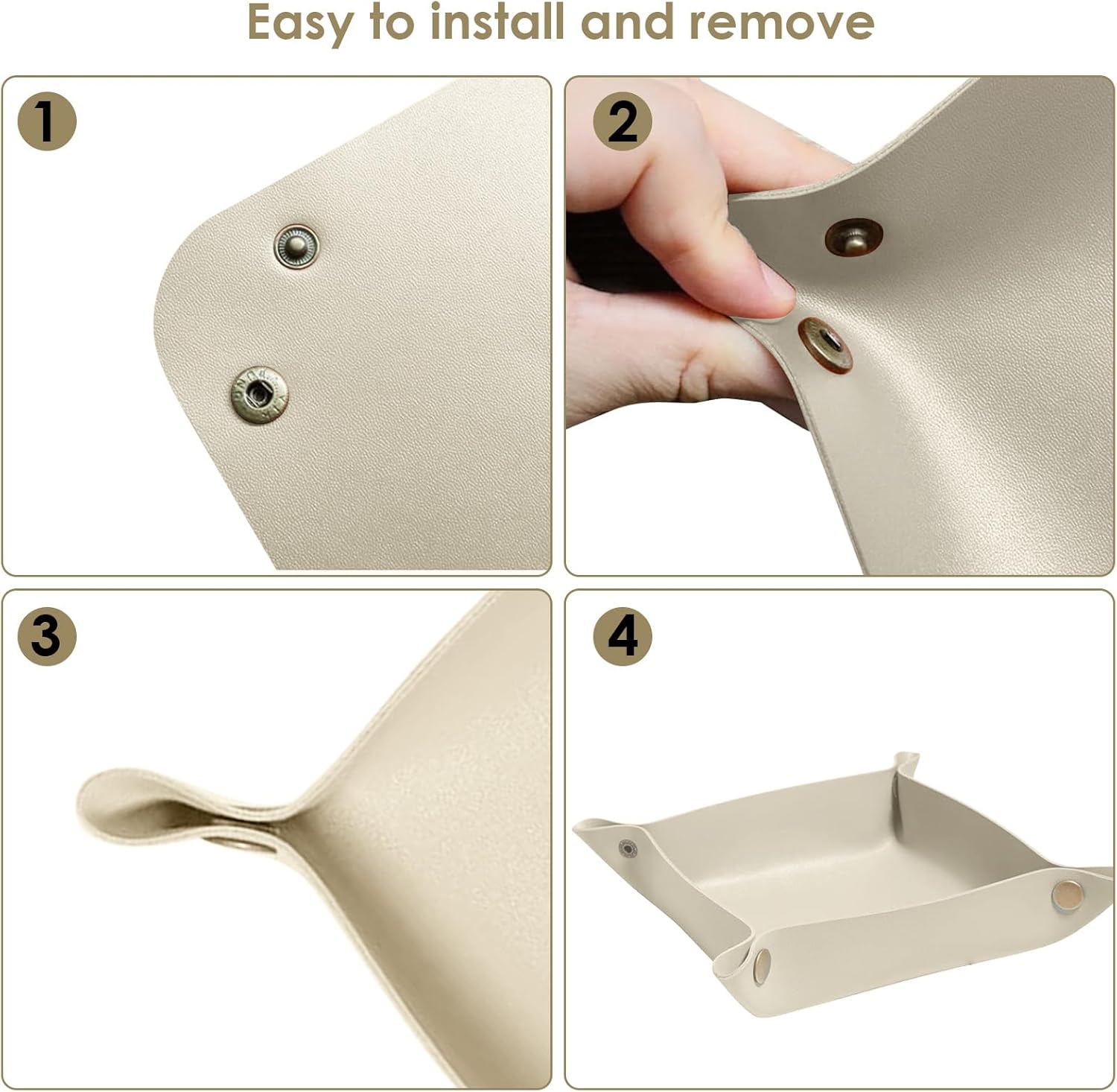 Easy to install and remove

1

2

3

4