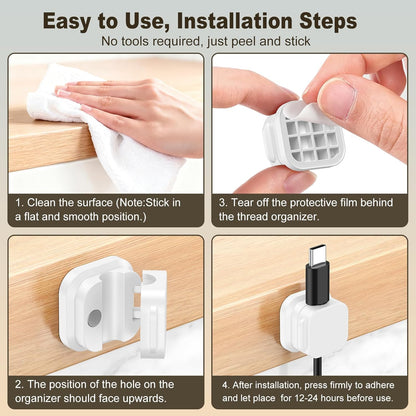 Easy to Use, Installation Steps
No tools required, just peel and stick

1. Clean the surface (Note:Stick in a flat and smooth position.)

3. Tear off the protective film behind the thread organizer.

2. The position of the hole on the organizer should face upwards.

4. After installation, press firmly to adhere and let place for 12-24 hours before use.