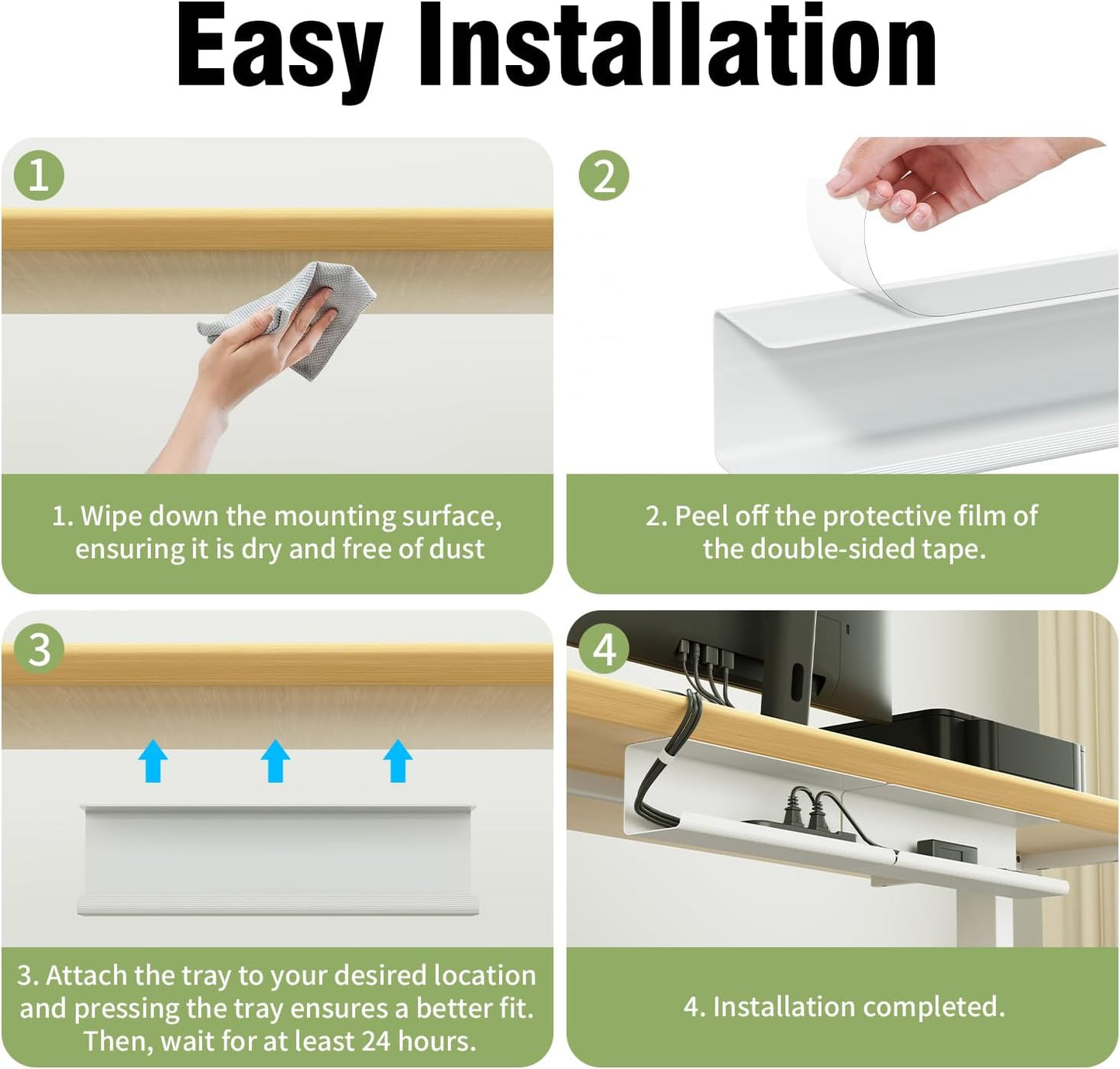 Easy Installation

1

1. Wipe down the mounting surface, ensuring it is dry and free of dust

2

2. Peel off the protective film of the double-sided tape.

3

3. Attach the tray to your desired location and pressing the tray ensures a better fit. Then, wait for at least 24 hours.

4

4. Installation completed.