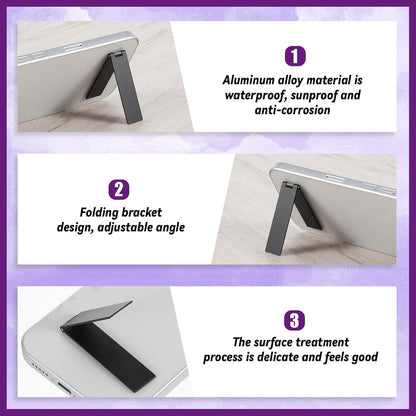 1

Aluminum alloy material is waterproof, sunproof and anti-corrosion

2

Folding bracket design, adjustable angle

3

The surface treatment process is delicate and feels good