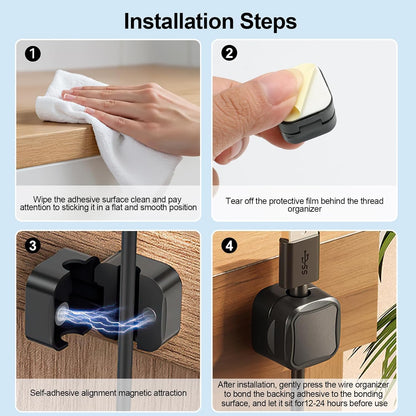 Installation Steps

1

Wipe the adhesive surface clean and pay attention to sticking it in a flat and smooth position

2

Tear off the protective film behind the thread organizer

3

Self-adhesive alignment magnetic attraction

4

SS

After installation, gently press the wire organizer to bond the backing adhesive to the bonding surface, and let it sit for12-24 hours before use