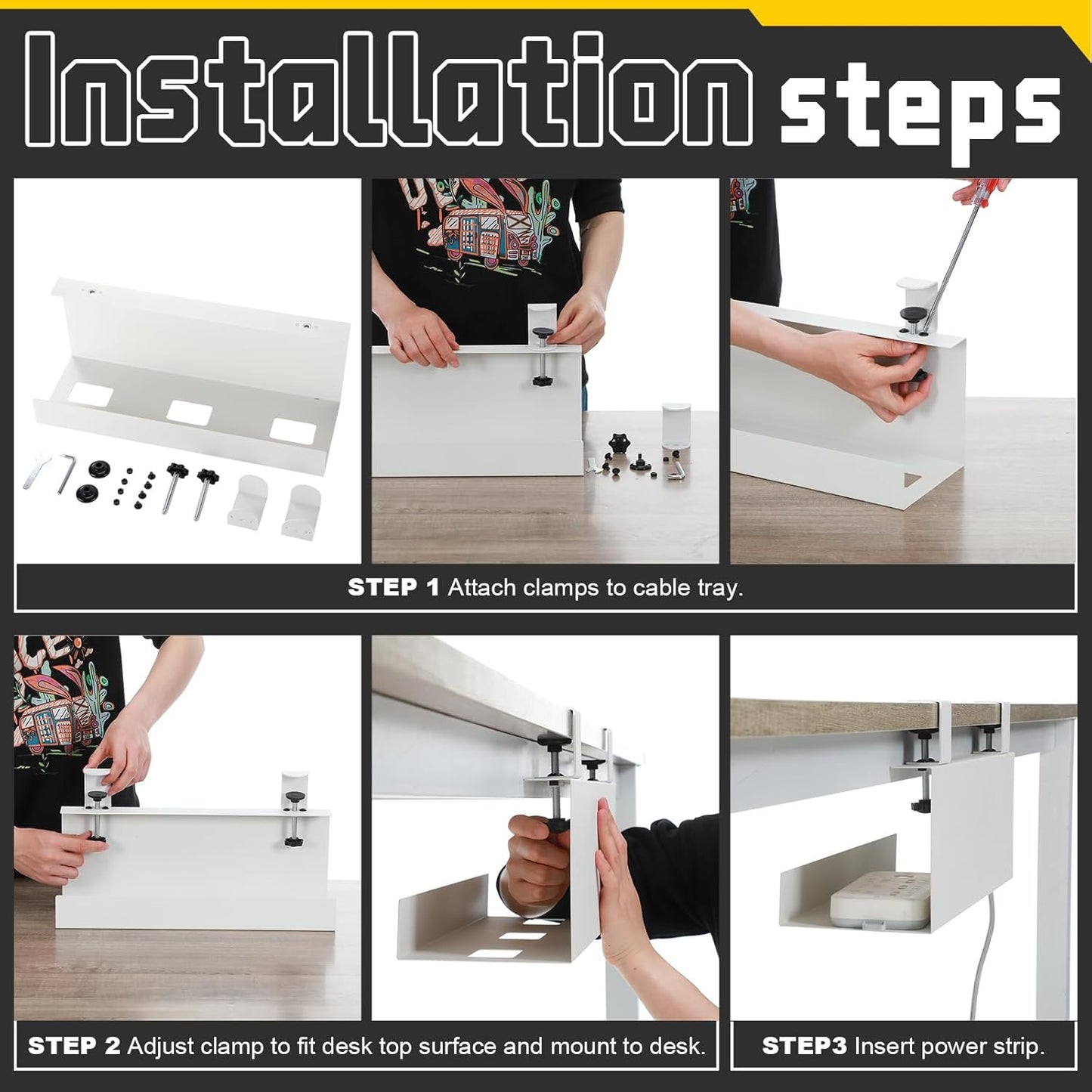 Installation steps

STEP 1 Attach clamps to cable tray.

STEP 2 Adjust clamp to fit desk top surface and mount to desk.

STEP3 Insert power strip.