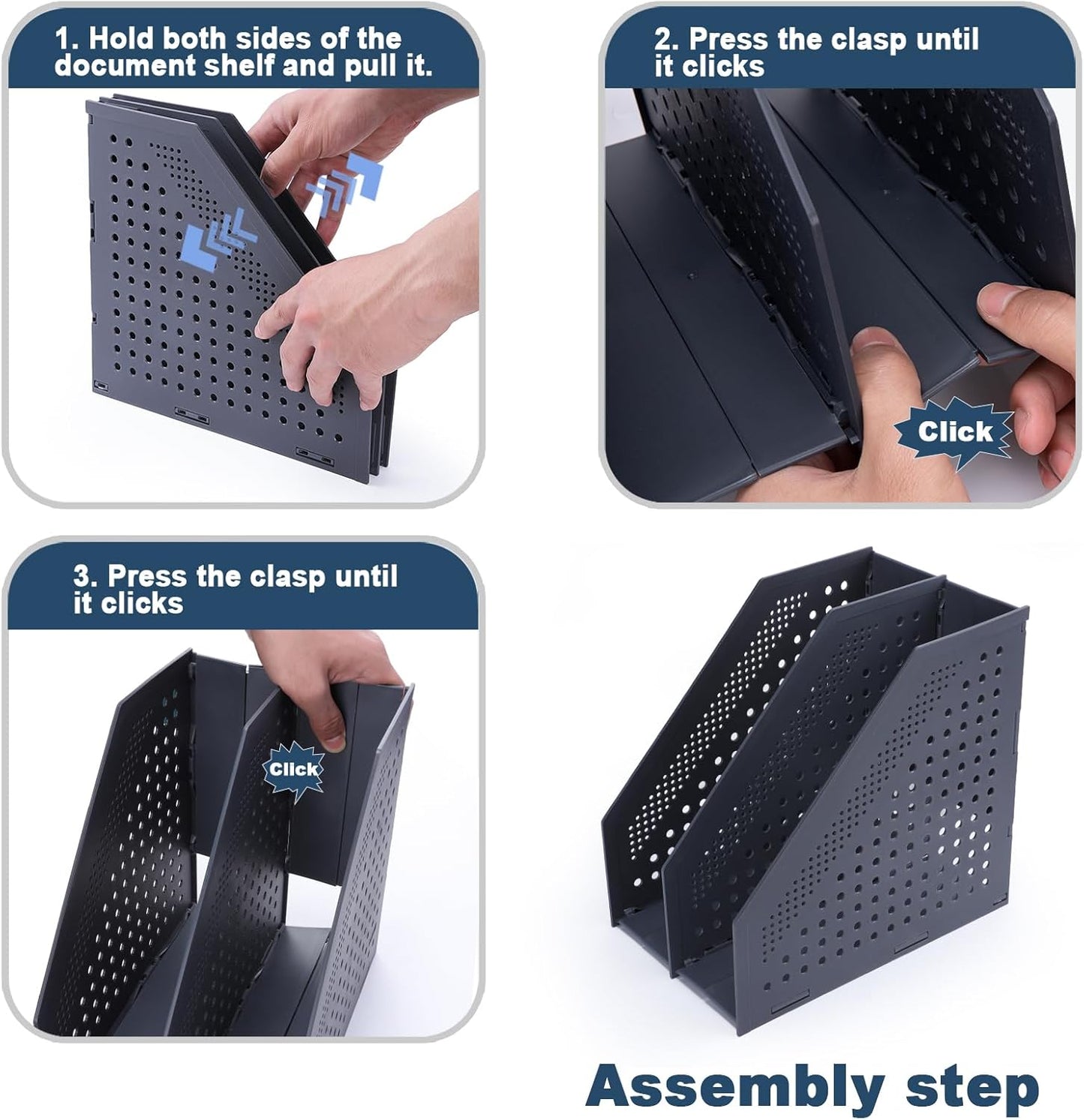 1. Hold both sides of the document shelf and pull it.

2. Press the clasp until it clicks

Click

3. Press the clasp until it clicks

Click

Assembly step