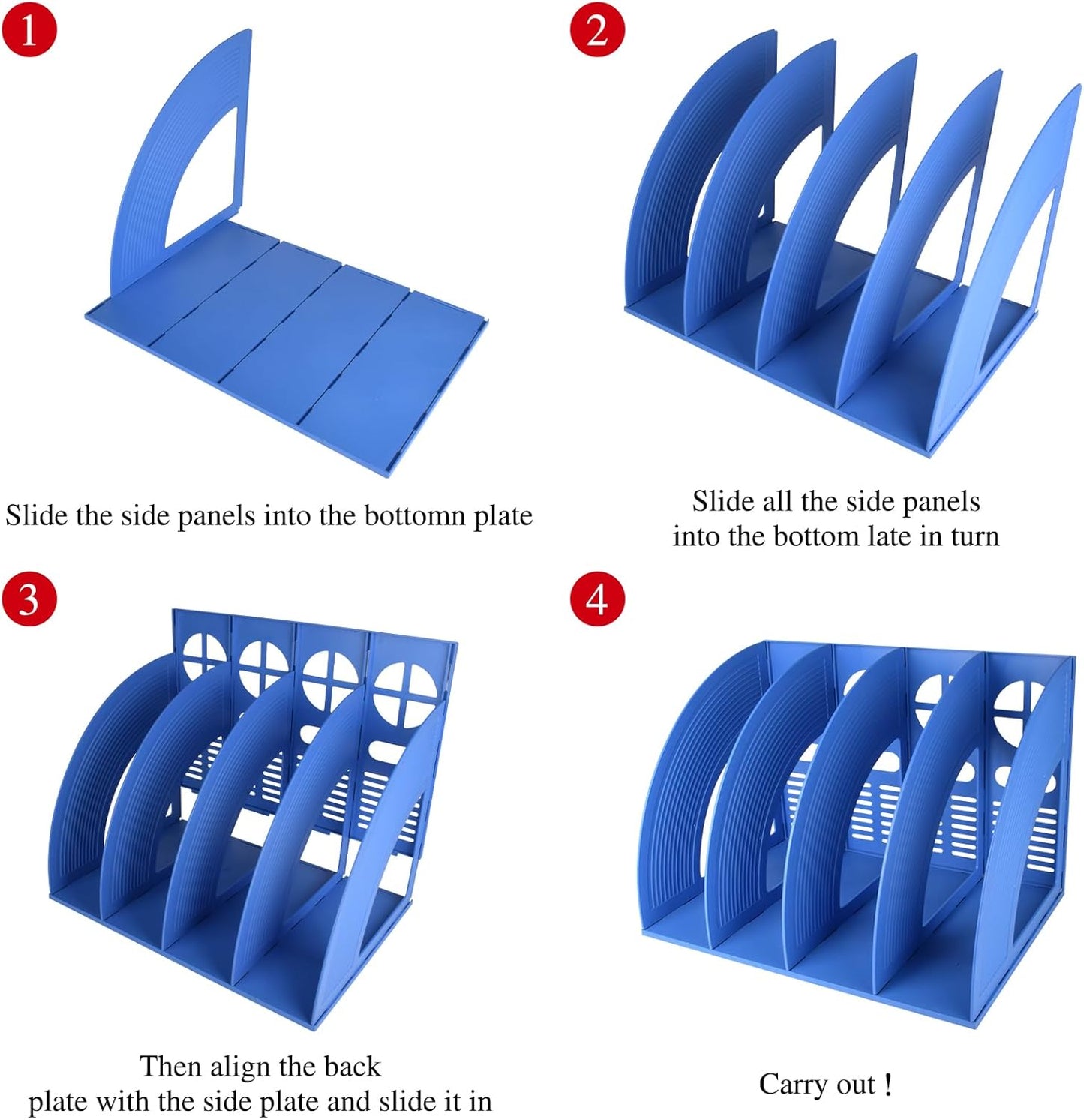 1

Slide the side panels into the bottomn plate

2

Slide all the side panels into the bottom late in turn

3

Then align the back plate with the side plate and slide it in

4

Carry out !