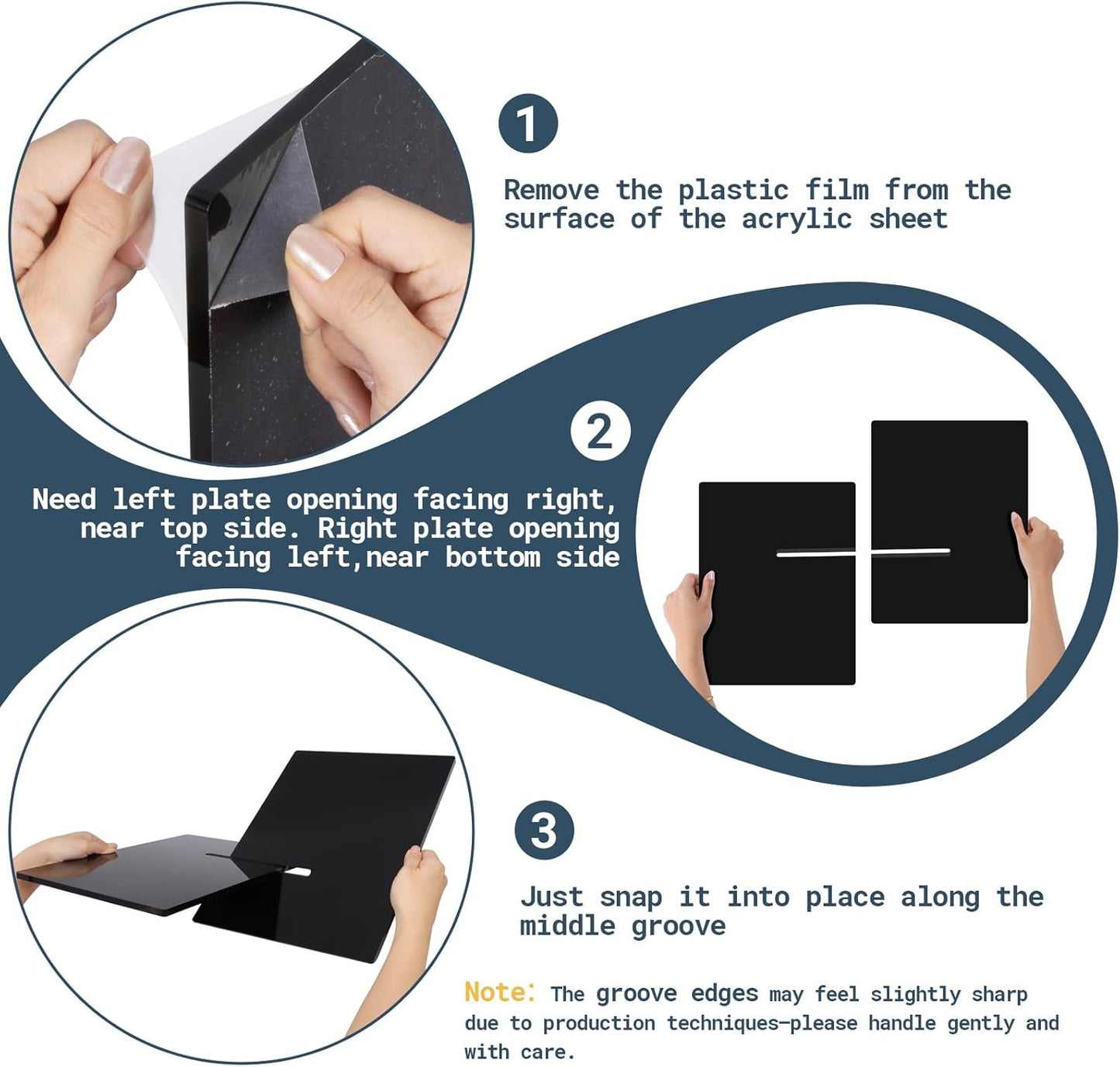 1

Remove the plastic film from the surface of the acrylic sheet

2

Need left plate opening facing right, near top side. Right plate opening facing left,near bottom side

3

Just snap it into place along the middle groove

Note: The groove edges may feel slightly sharp due to production techniques—please handle gently and with care.