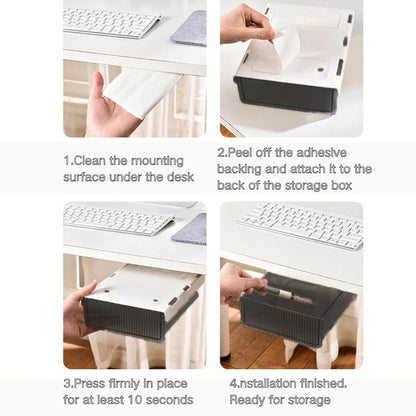 1.Clean the mounting surface under the desk

2.Peel off the adhesive backing and attach it to the back of the storage box

3.Press firmly in place for at least 10 seconds

4.nstallation finished. Ready for storage