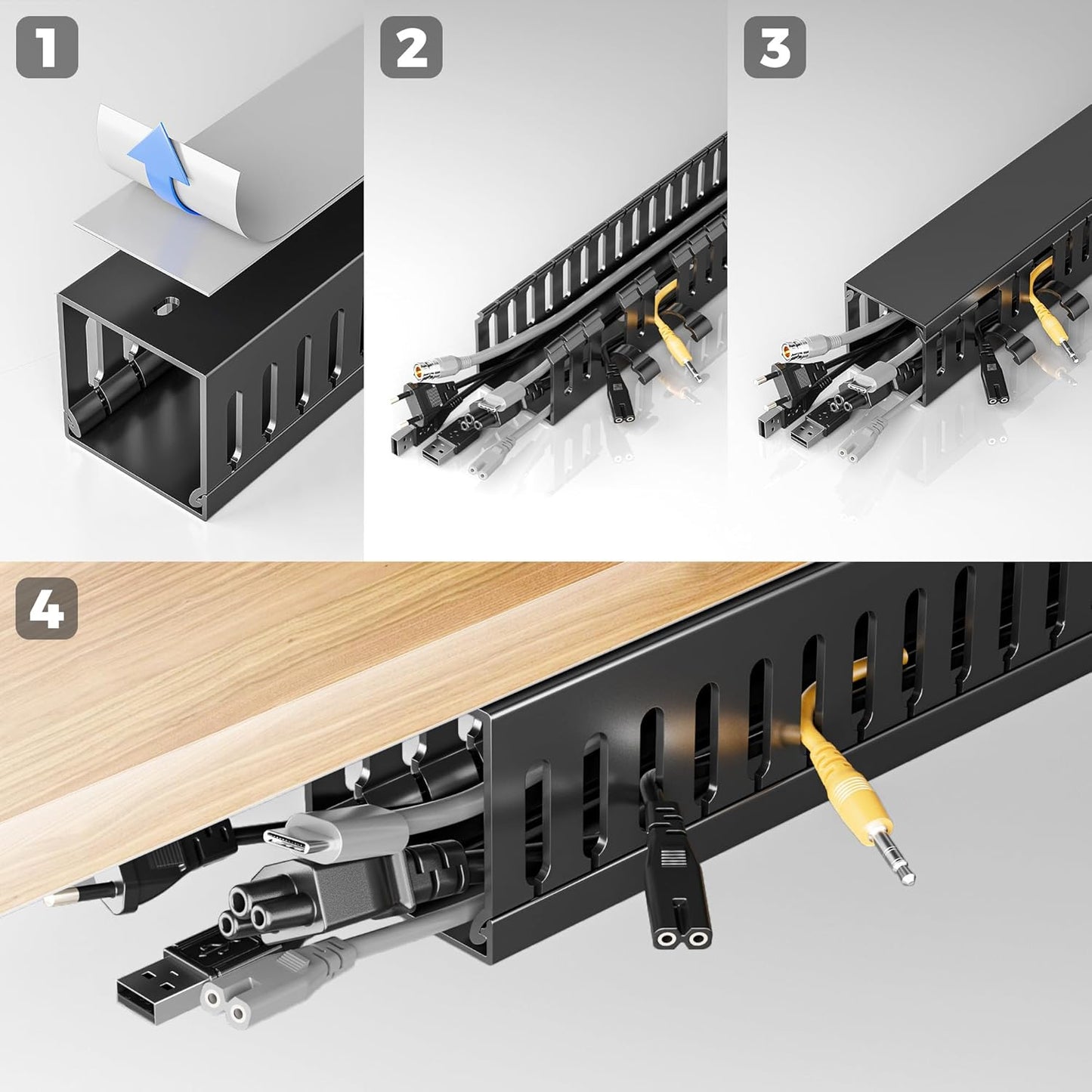 1

2

3

4