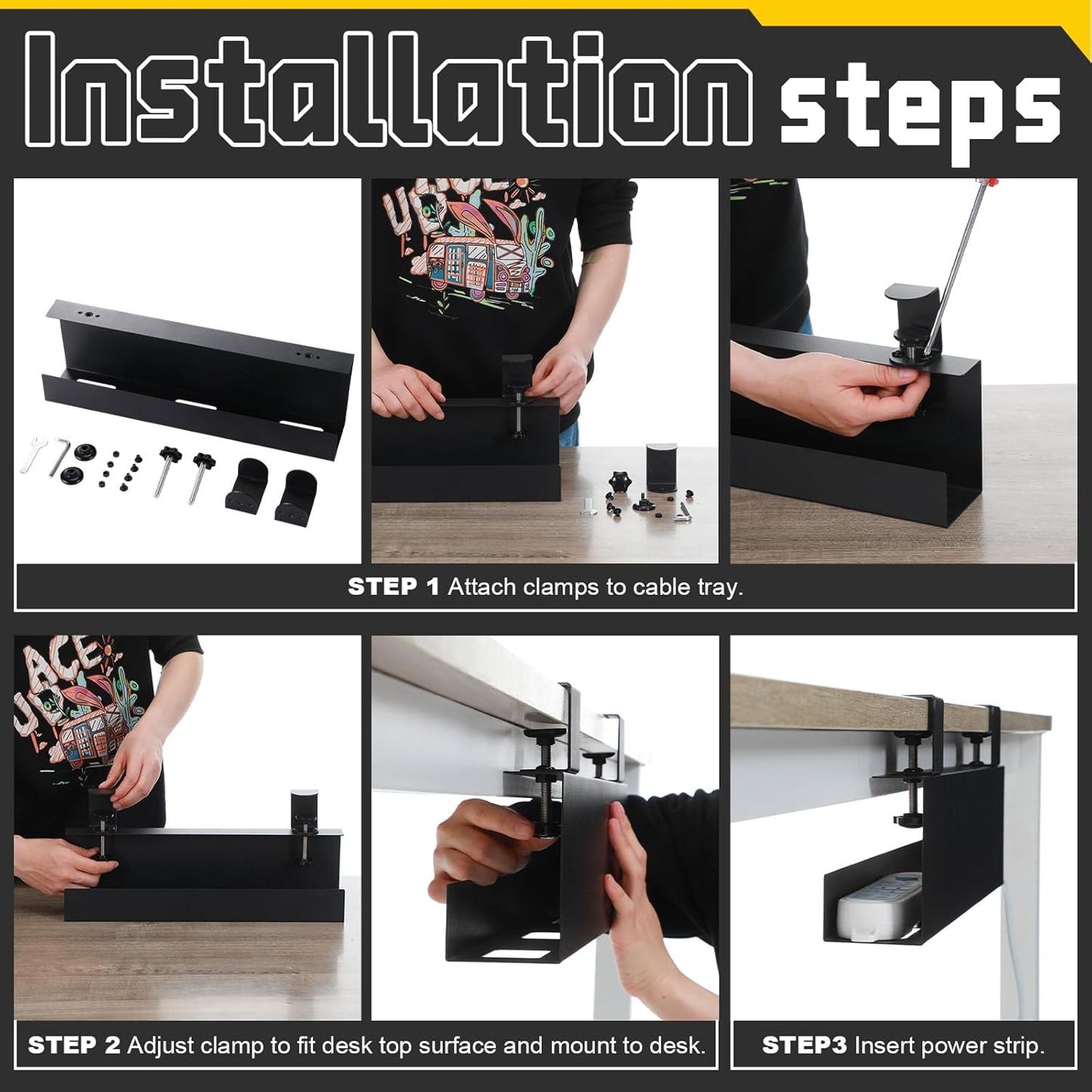 Installation steps

STEP 1 Attach clamps to cable tray.

STEP 2 Adjust clamp to fit desk top surface and mount to desk.

STEP3 Insert power strip.