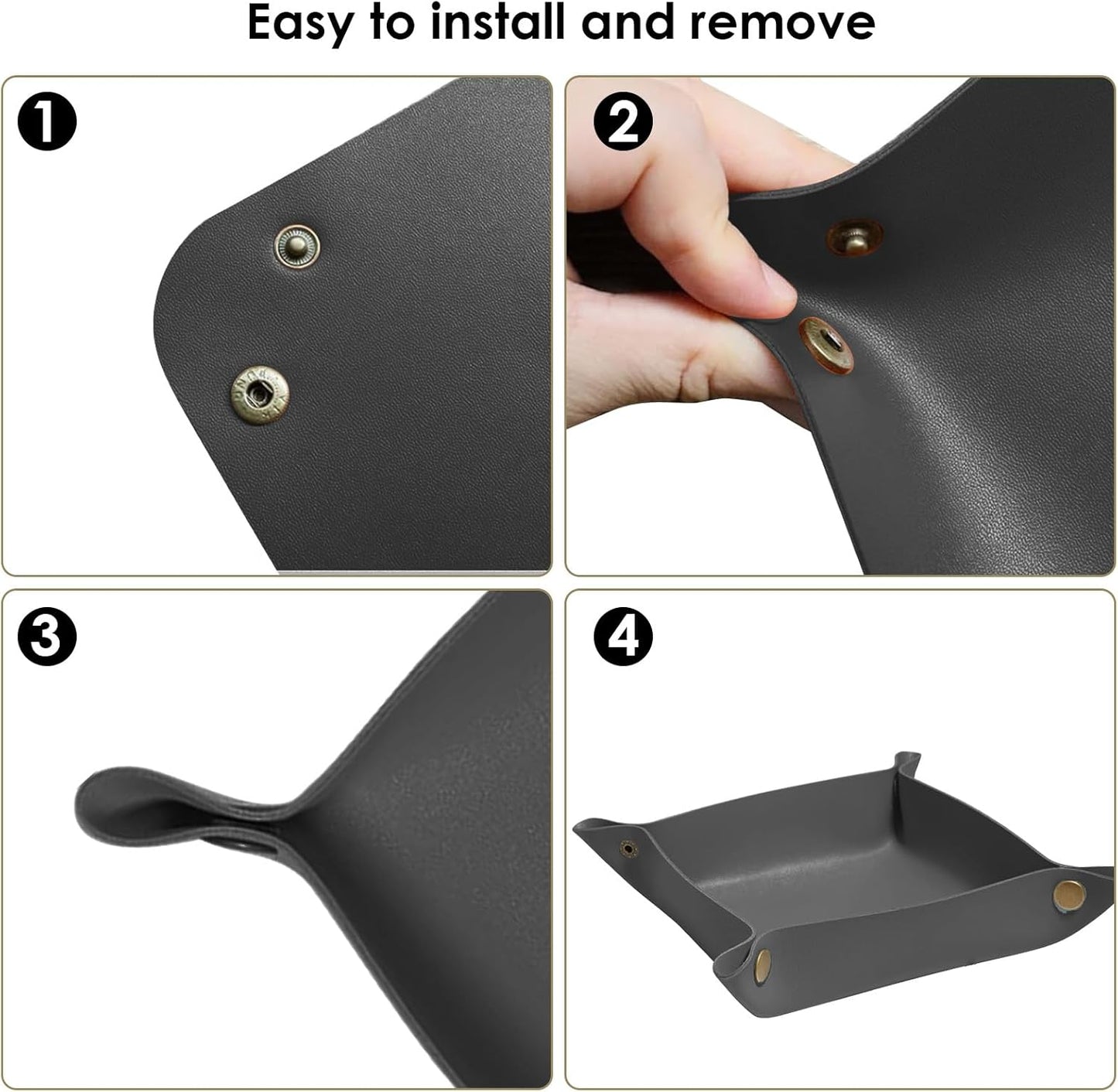 Easy to install and remove

1

2

3

4