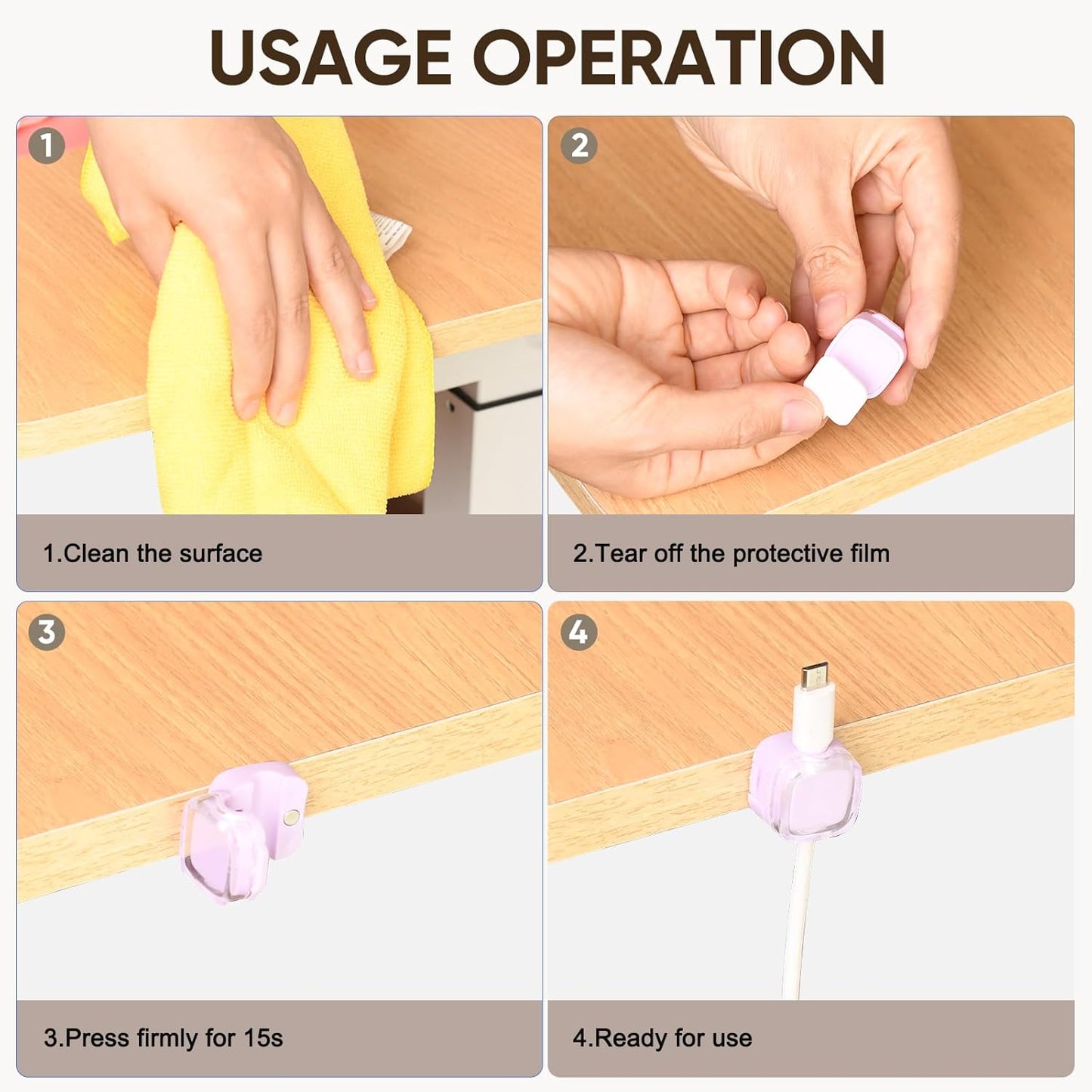 USAGE OPERATION

1

1.Clean the surface

2

2.Tear off the protective film

3

3.Press firmly for 15s

4

4.Ready for use