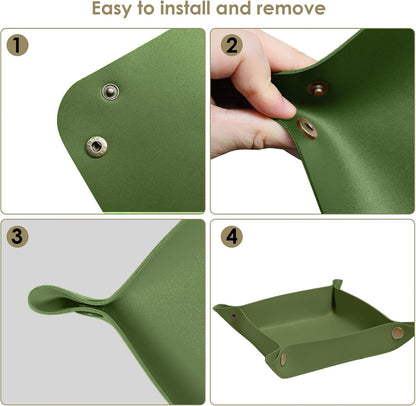 Easy to install and remove

1

2

3

4