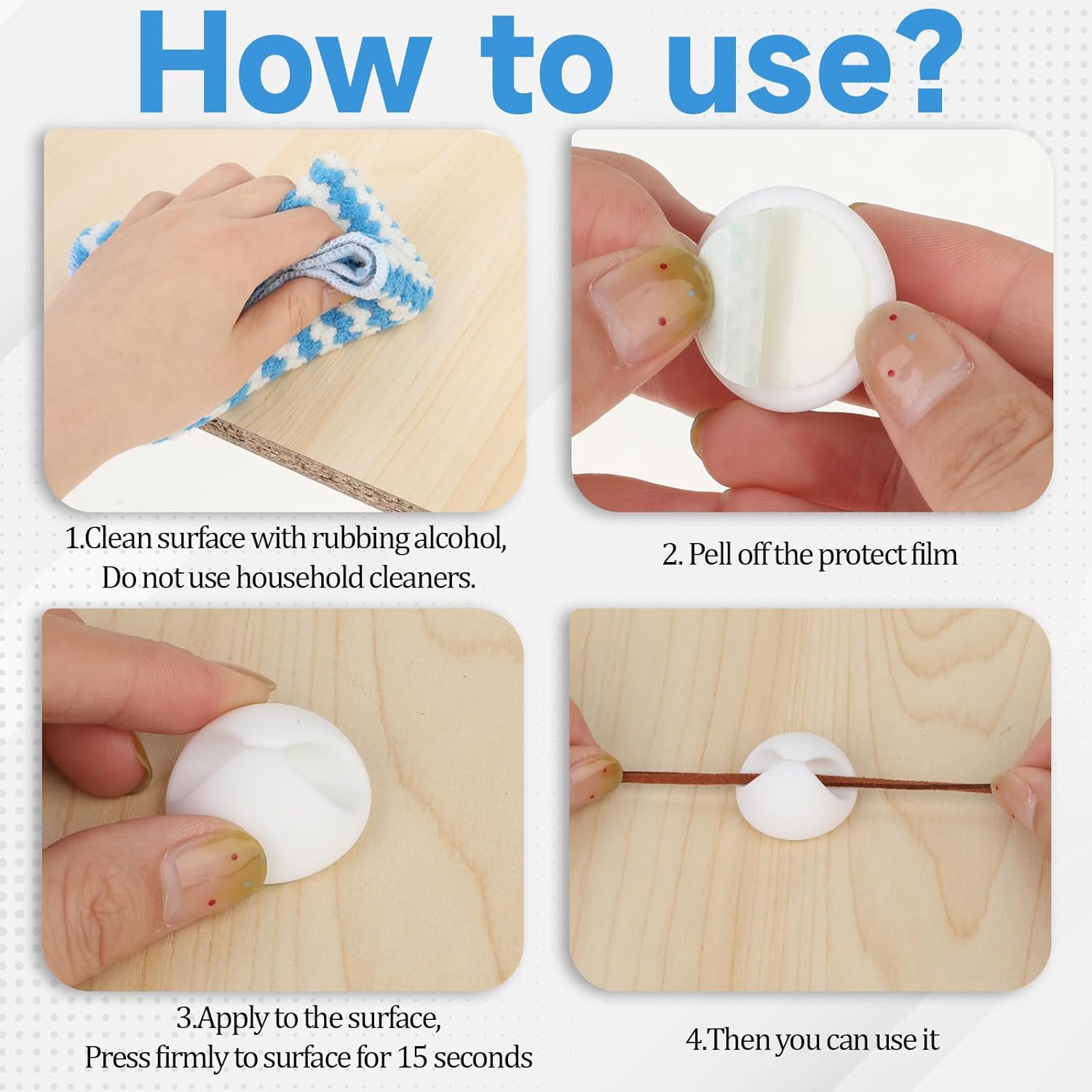 How to use?

1.Clean surface with rubbing alcohol, Do not use household cleaners.

2. Pell off the protect film

3.Apply to the surface, Press firmly to surface for 15 seconds

4.Then you can use it