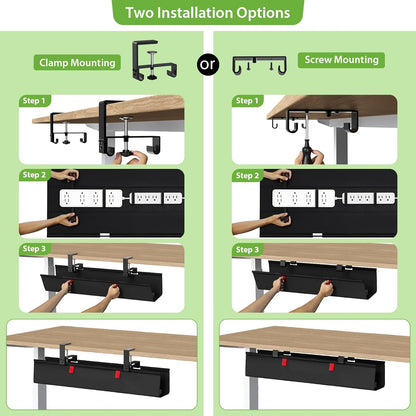 Two Installation Options

Clamp Mounting

or

Screw Mounting

Step 1

Step 2

Step 3

Step 1

Step 2

Step 3