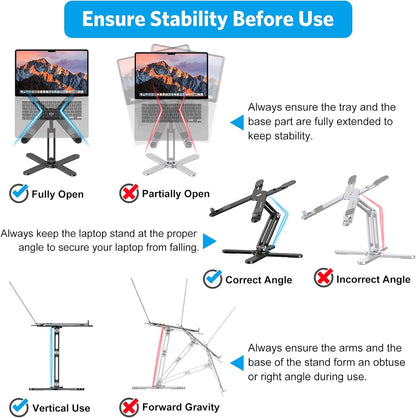 Ensure Stability Before Use

Always ensure the tray and the base part are fully extended to keep stability.

Fully Open

Partially Open

Always keep the laptop stand at the proper angle to secure your laptop from falling.

Correct Angle

Incorrect Angle

Always ensure the arms and the base of the stand form an obtuse or right angle during use.

Vertical Use

Forward Gravity