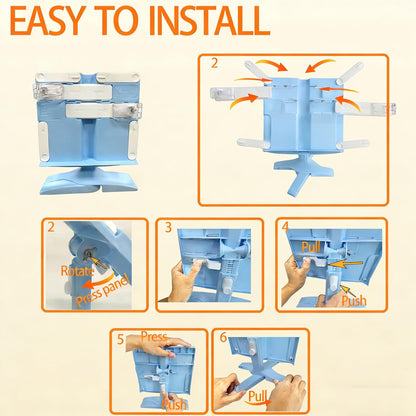 EASY TO INSTALL

2

2

Rotate

Press panel

3

4

Pull

Push

5

Press

Push

6

Pull