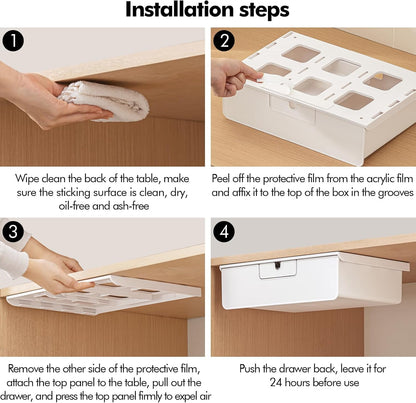 Installation steps

1

Wipe clean the back of the table, make sure the sticking surface is clean, dry, oil-free and ash-free

2

Peel off the protective film from the acrylic film and affix it to the top of the box in the grooves

3

Remove the other side of the protective film, attach the top panel to the table, pull out the drawer, and press the top panel firmly to expel air

4

Push the drawer back, leave it for 24 hours before use