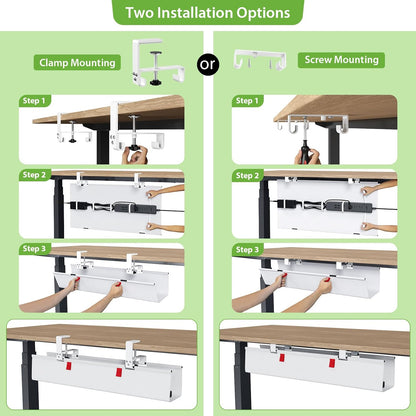 Two Installation Options

Clamp Mounting

or

Screw Mounting

Step 1

Step 2

Step 3

Step 1

Step 2

Step 3