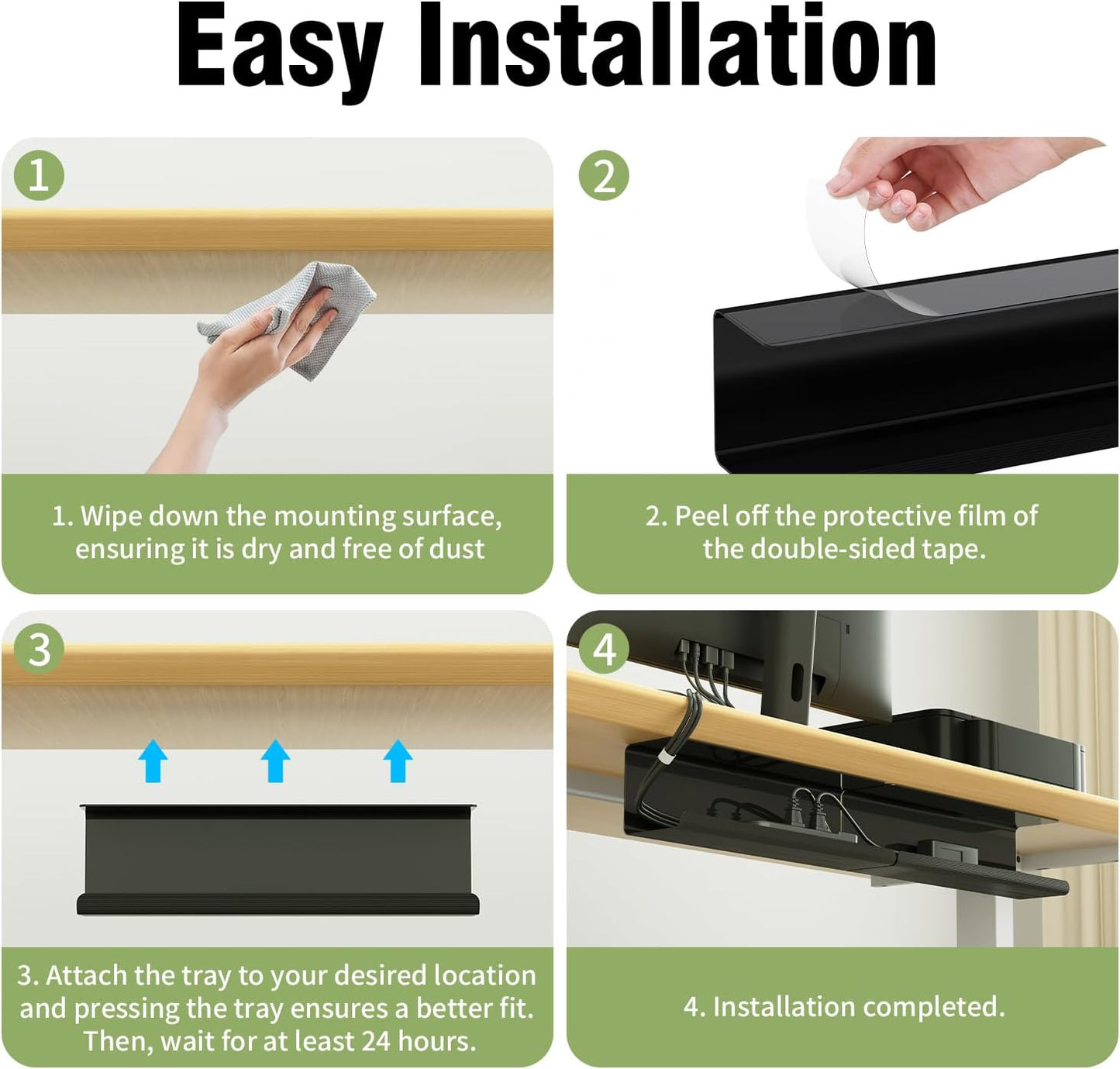 Easy Installation

1

1. Wipe down the mounting surface, ensuring it is dry and free of dust

2

2. Peel off the protective film of the double-sided tape.

3

3. Attach the tray to your desired location and pressing the tray ensures a better fit. Then, wait for at least 24 hours.

4

4. Installation completed.