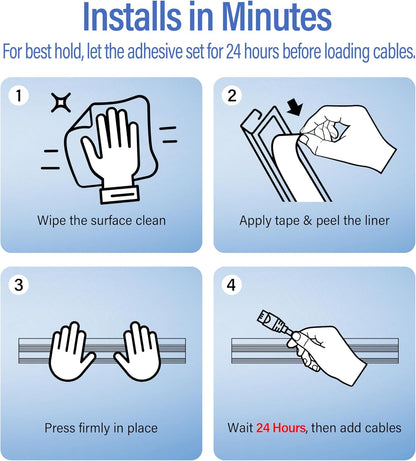 Installs in Minutes

For best hold, let the adhesive set for 24 hours before loading cables.

1

Wipe the surface clean

2

Apply tape & peel the liner

3

Press firmly in place

4

Wait 24 Hours, then add cables