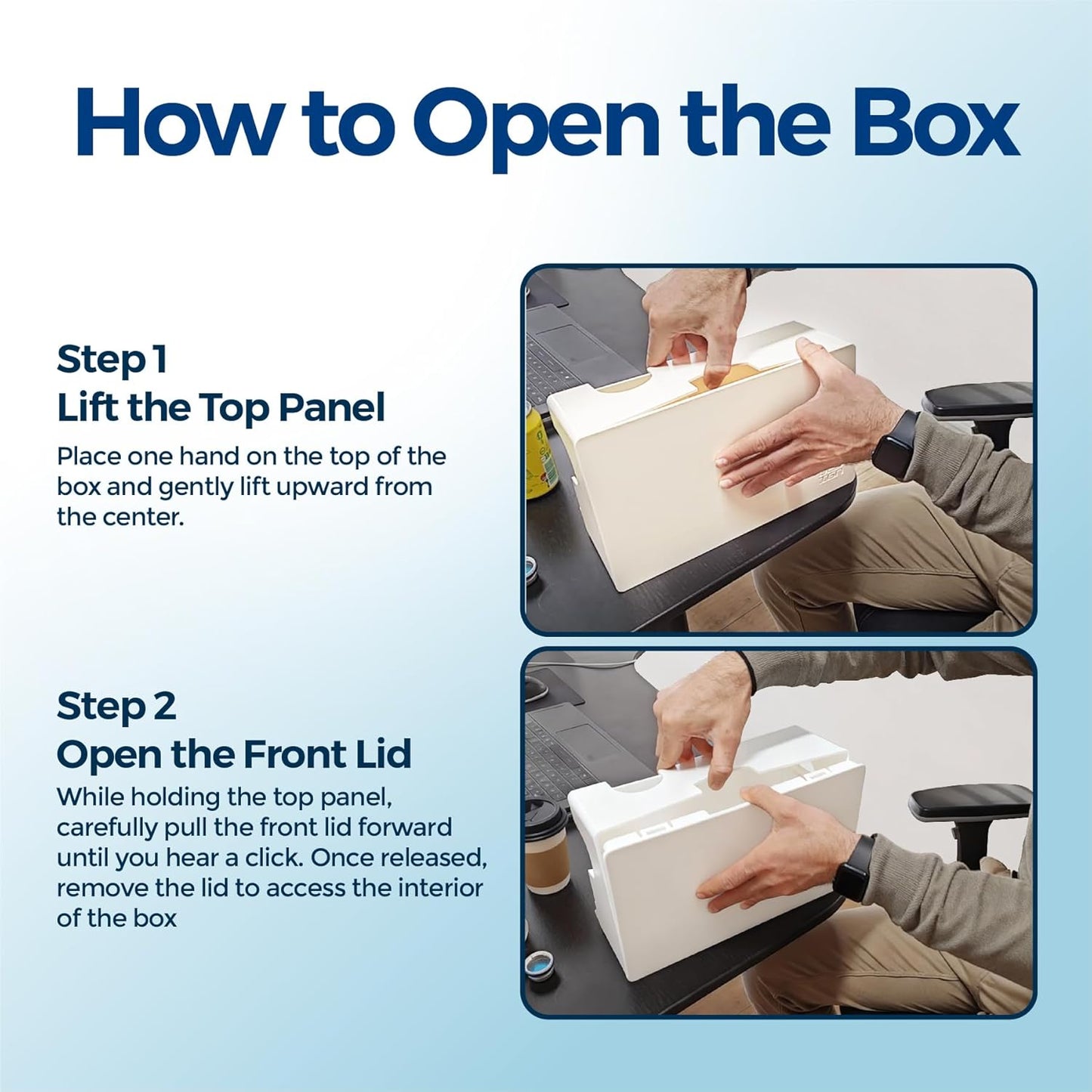 How to Open the Box

Step 1
Lift the Top Panel

Place one hand on the top of the box and gently lift upward from the center.

Step 2
Open the Front Lid

While holding the top panel, carefully pull the front lid forward until you hear a click. Once released, remove the lid to access the interior of the box