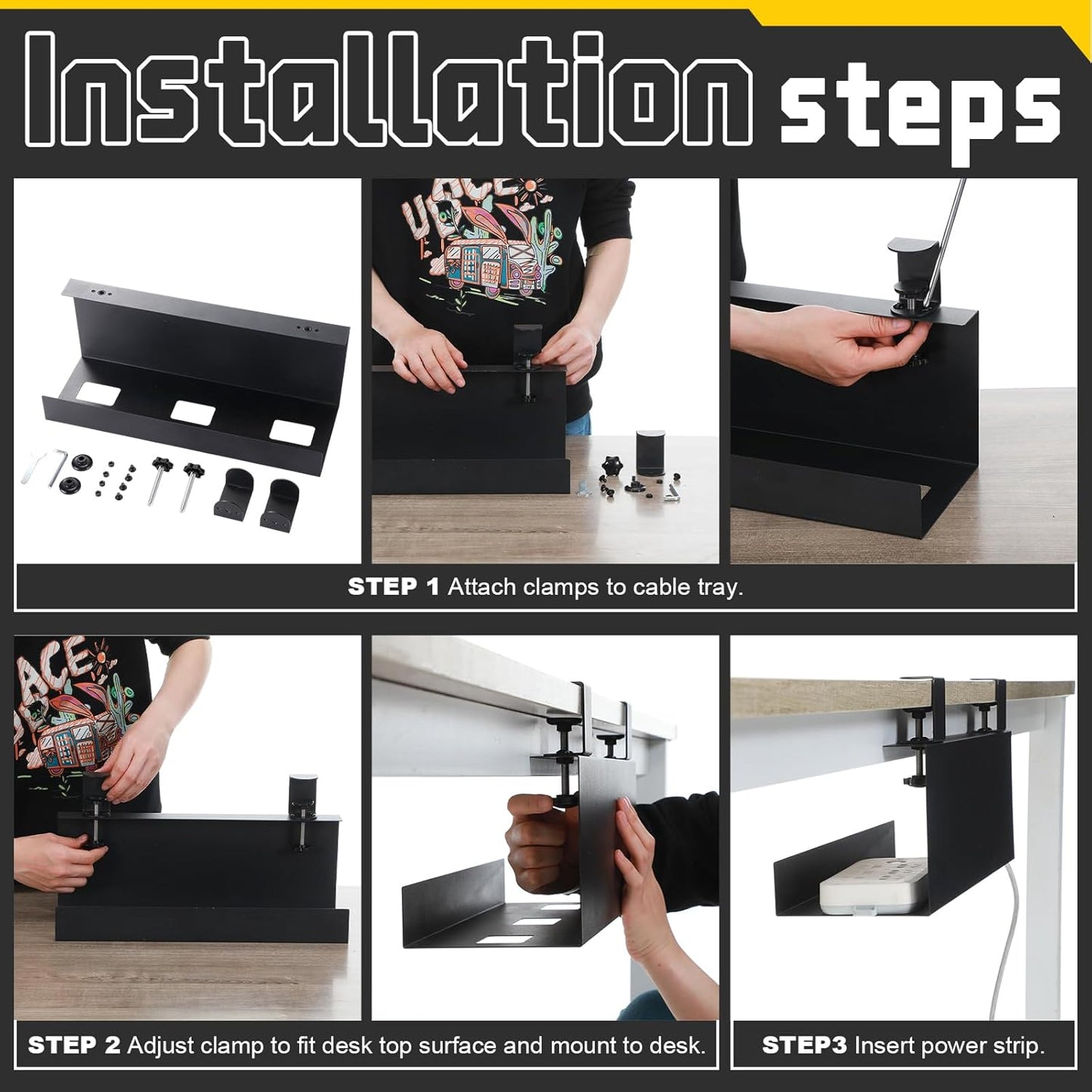 Installation steps

STEP 1 Attach clamps to cable tray.

STEP 2 Adjust clamp to fit desk top surface and mount to desk.

STEP3 Insert power strip.