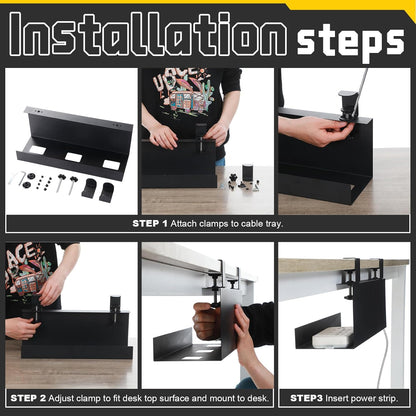 Installation steps

STEP 1 Attach clamps to cable tray.

STEP 2 Adjust clamp to fit desk top surface and mount to desk.

STEP3 Insert power strip.