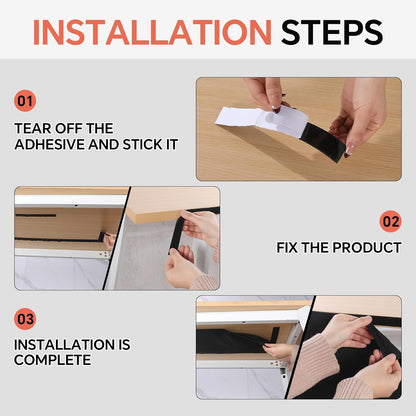 INSTALLATION STEPS

01

TEAR OFF THE ADHESIVE AND STICK IT

02

FIX THE PRODUCT

03

INSTALLATION IS COMPLETE