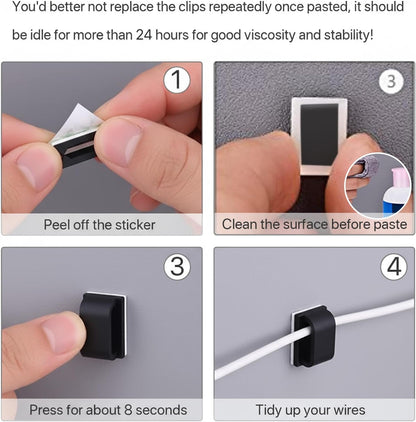 You'd better not replace the clips repeatedly once pasted, it should be idle for more than 24 hours for good viscosity and stability!

1

Peel off the sticker

3

Clean the surface before paste

3

Press for about 8 seconds

4

Tidy up your wires