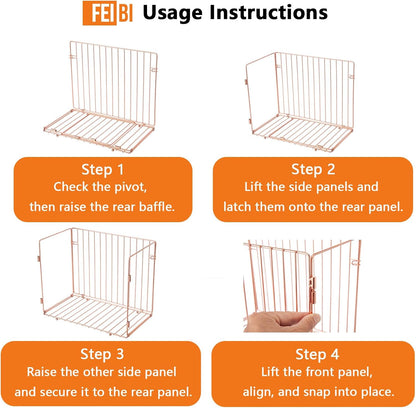 FEIBI Usage Instructions

Step 1
Check the pivot,
then raise the rear baffle.

Step 2
Lift the side panels and
latch them onto the rear panel.

Step 3
Raise the other side panel
and secure it to the rear panel.

Step 4
Lift the front panel,
align, and snap into place.