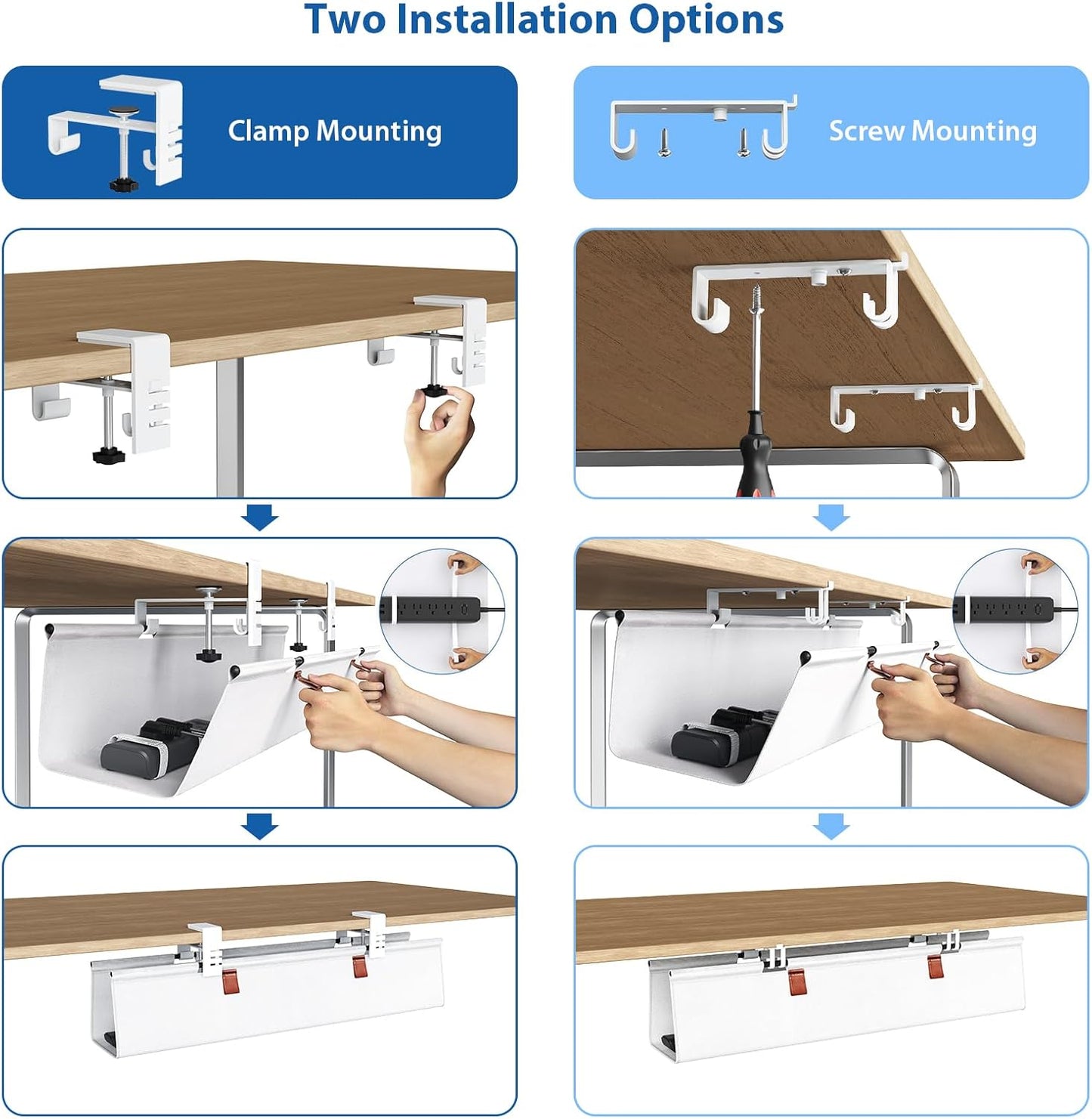 Two Installation Options

Clamp Mounting

Screw Mounting