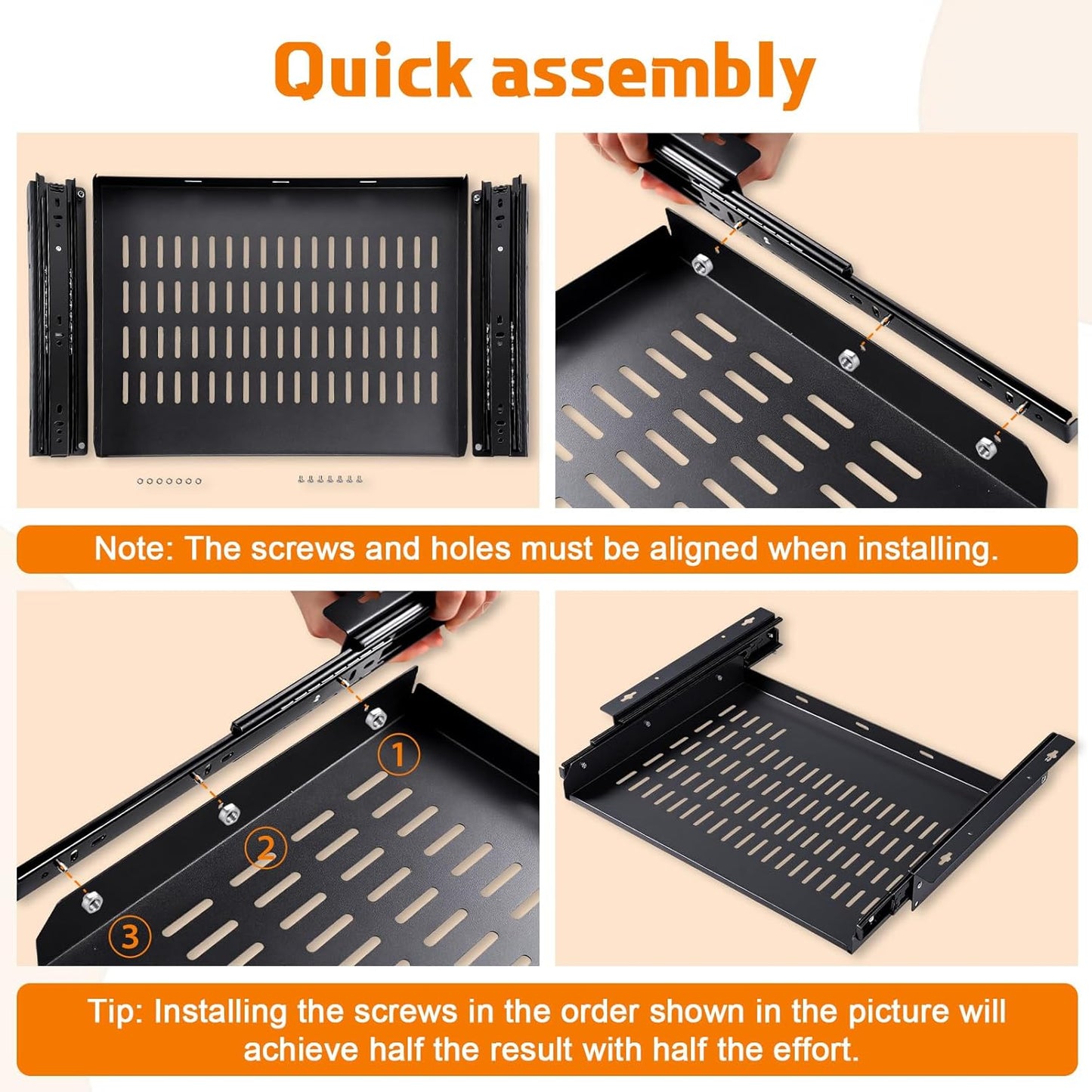 Quick assembly

Note: The screws and holes must be aligned when installing.

1

2

3

Tip: Installing the screws in the order shown in the picture will achieve half the result with half the effort.