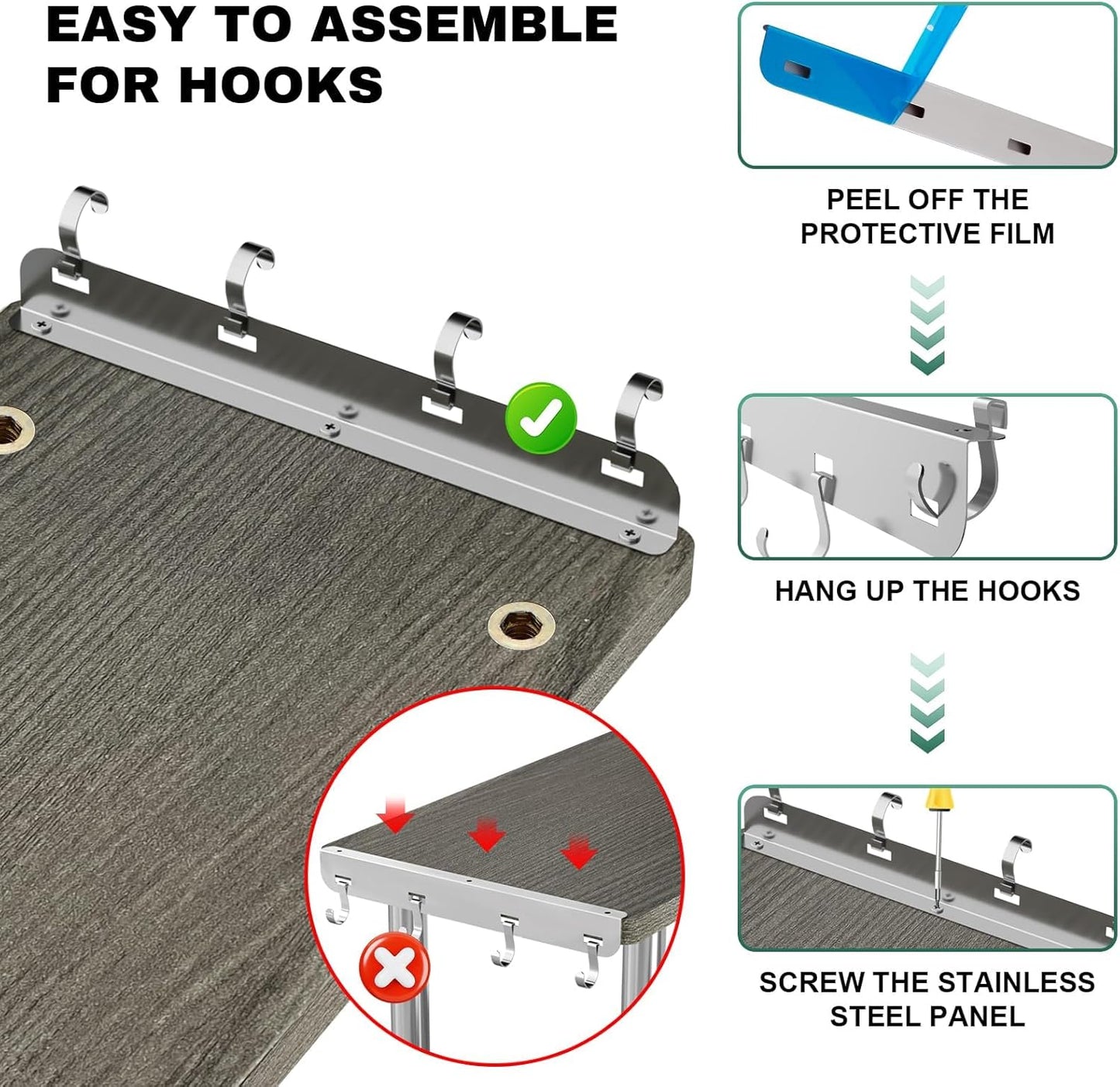 EASY TO ASSEMBLE FOR HOOKS

PEEL OFF THE PROTECTIVE FILM

HANG UP THE HOOKS

SCREW THE STAINLESS STEEL PANEL