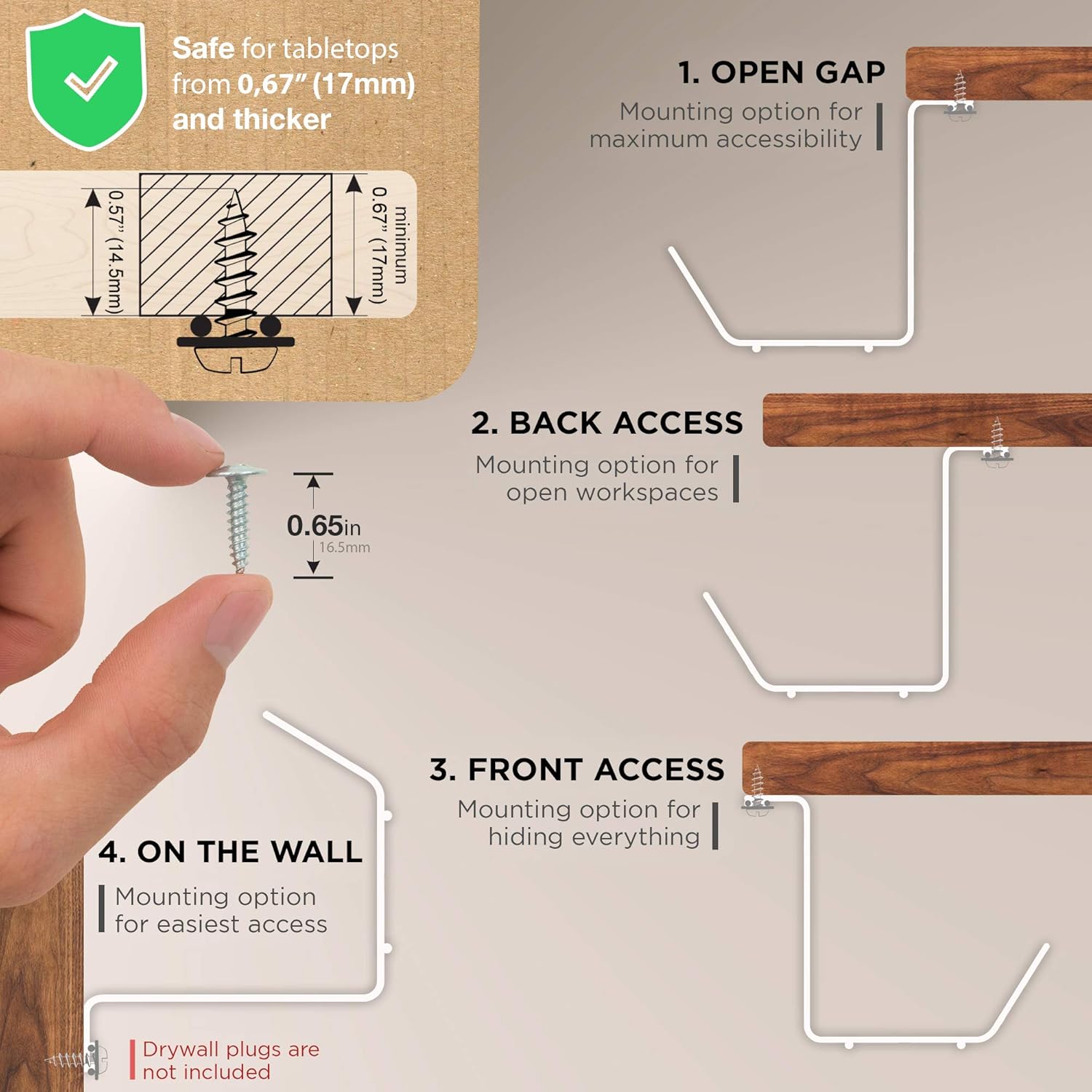 Safe for tabletops from 0,67" (17mm) and thicker

0.57" (14.5mm)

minimum 0.67" (17mm)

1. OPEN GAP

Mounting option for maximum accessibility

2. BACK ACCESS

Mounting option for open workspaces

0.65in
16.5mm

3. FRONT ACCESS

Mounting option for hiding everything

4. ON THE WALL

Mounting option for easiest access

Drywall plugs are not included