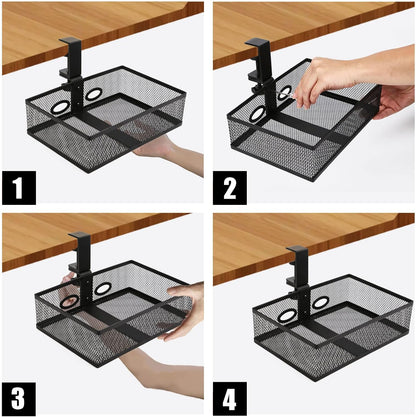 1

2

3

4