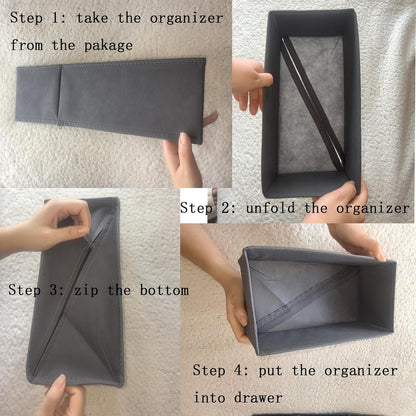 Step 1: take the organizer from the pakage

Step 2: unfold the organizer

Step 3: zip the bottom

Step 4: put the organizer into drawer