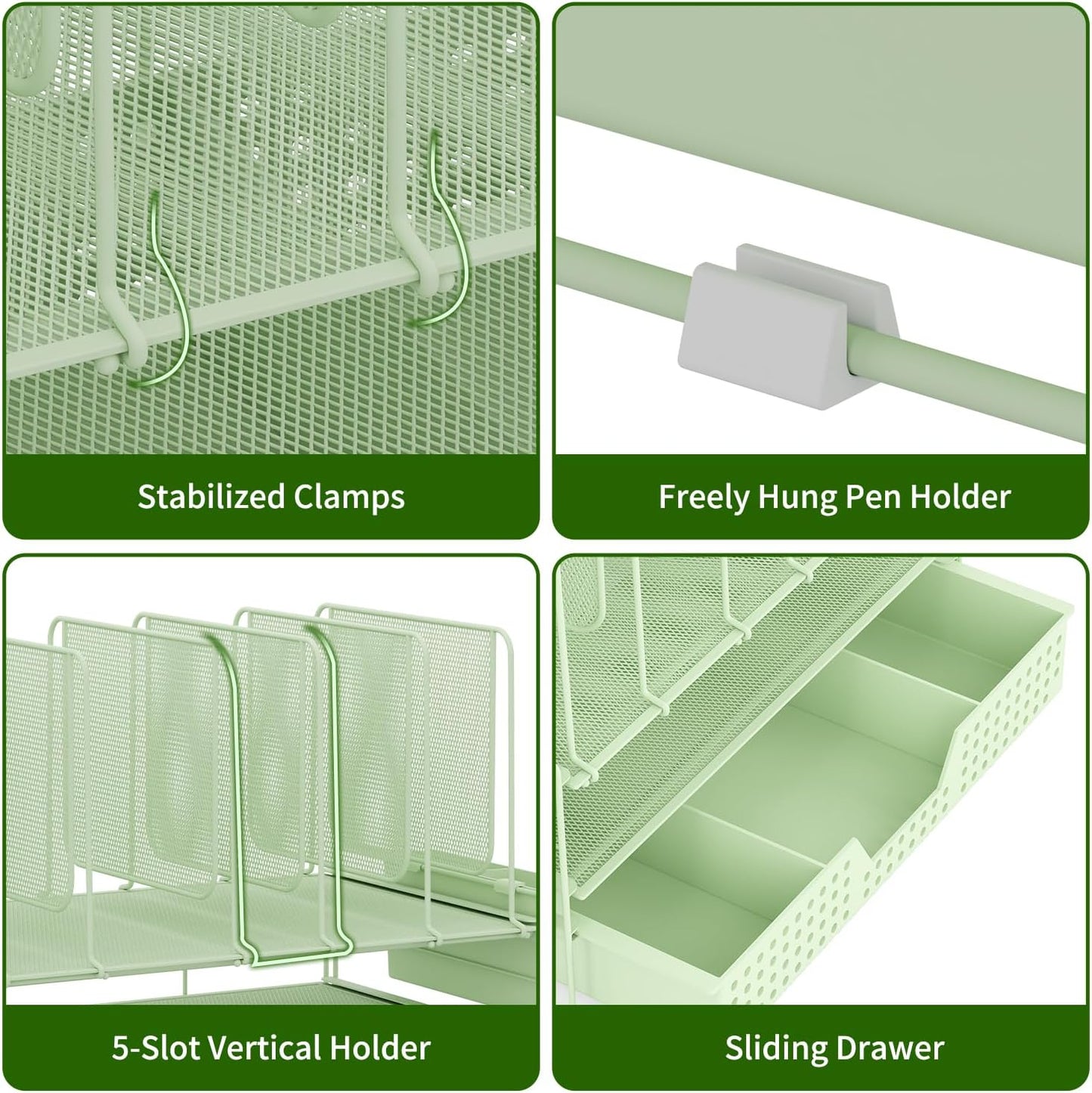 Stabilized Clamps

Freely Hung Pen Holder

5-Slot Vertical Holder

Sliding Drawer