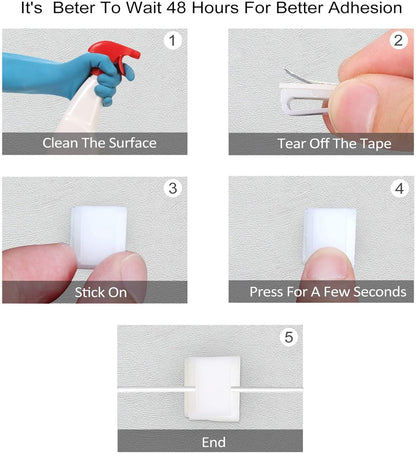 It's Beter To Wait 48 Hours For Better Adhesion

1
Clean The Surface

2
Tear Off The Tape

3
Stick On

4
Press For A Few Seconds

5
End