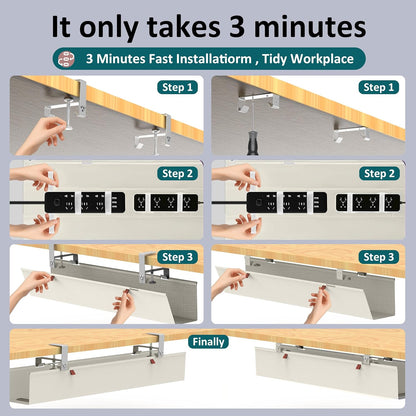 It only takes 3 minutes

3 Minutes Fast Installatiorm , Tidy Workplace

Step 1

Step 1

Step 2

Step 2

Step 3

Step 3

Finally