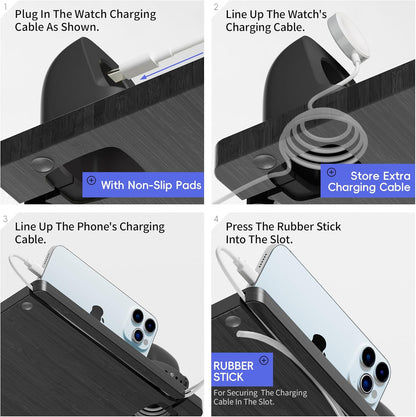 1

Plug In The Watch Charging Cable As Shown.

With Non-Slip Pads

2

Line Up The Watch's Charging Cable.

Store Extra Charging Cable

3

Line Up The Phone's Charging Cable.

4

Press The Rubber Stick Into The Slot.

RUBBER STICK

For Securing The Charging Cable In The Slot.