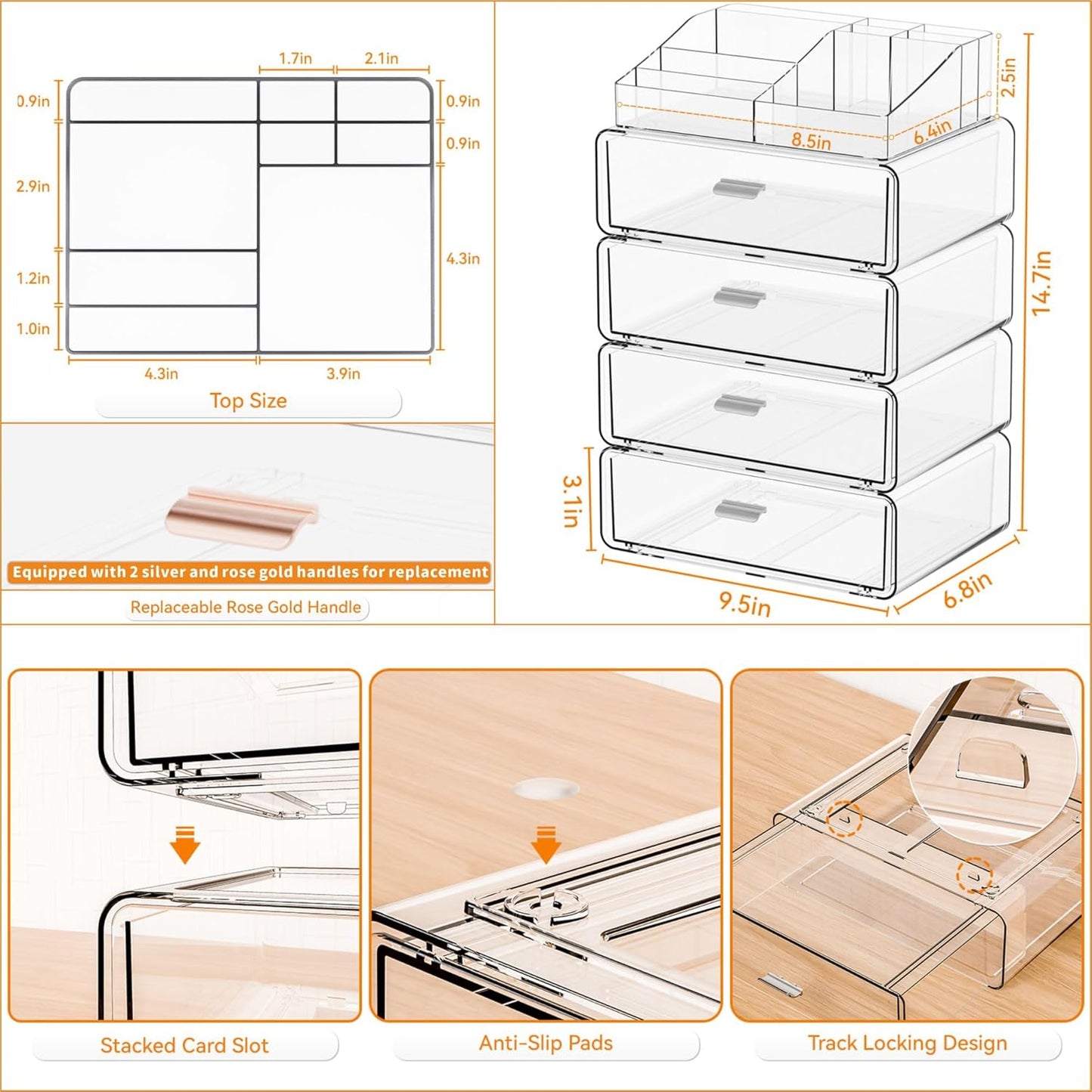 1.7in
2.1in
0.9in
0.9in
0.9in
2.9in
4.3in
1.2in
1.0in
4.3in
3.9in
Top Size

Equipped with 2 silver and rose gold handles for replacement
Replaceable Rose Gold Handle

2.5in
8.5in
6.4in
14.7in
3.1in
9.5in
6.8in

Stacked Card Slot
Anti-Slip Pads
Track Locking Design