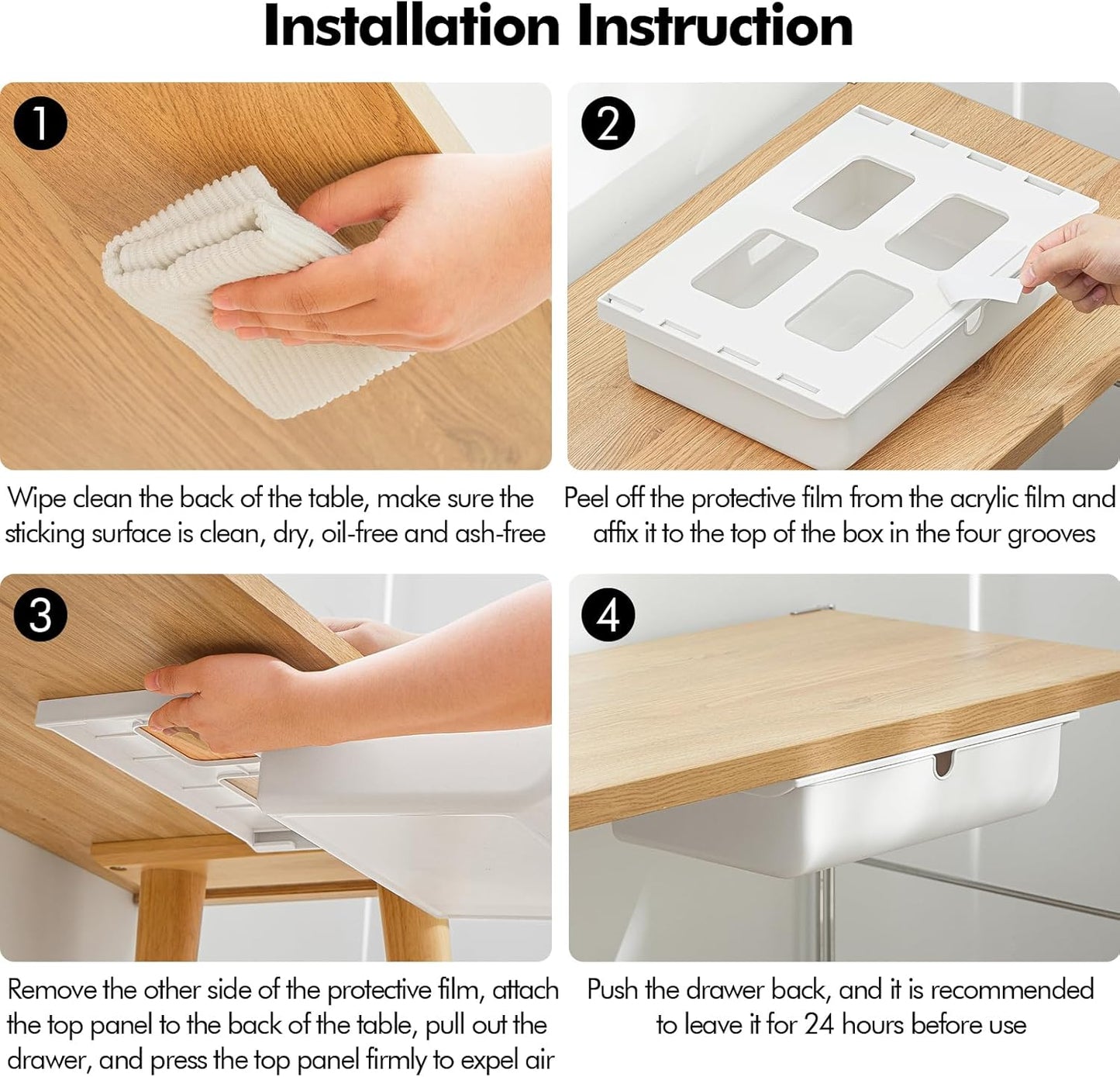 Installation Instruction

1

Wipe clean the back of the table, make sure the sticking surface is clean, dry, oil-free and ash-free

2

Peel off the protective film from the acrylic film and affix it to the top of the box in the four grooves

3

Remove the other side of the protective film, attach the top panel to the back of the table, pull out the drawer, and press the top panel firmly to expel air

4

Push the drawer back, and it is recommended to leave it for 24 hours before use