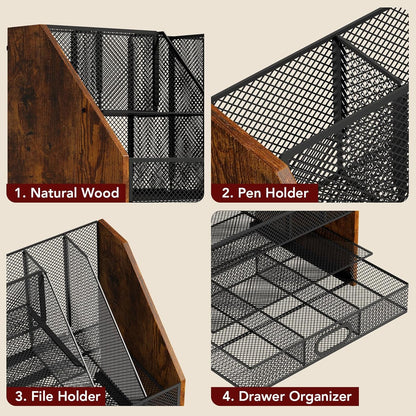 1. Natural Wood

2. Pen Holder

3. File Holder

4. Drawer Organizer